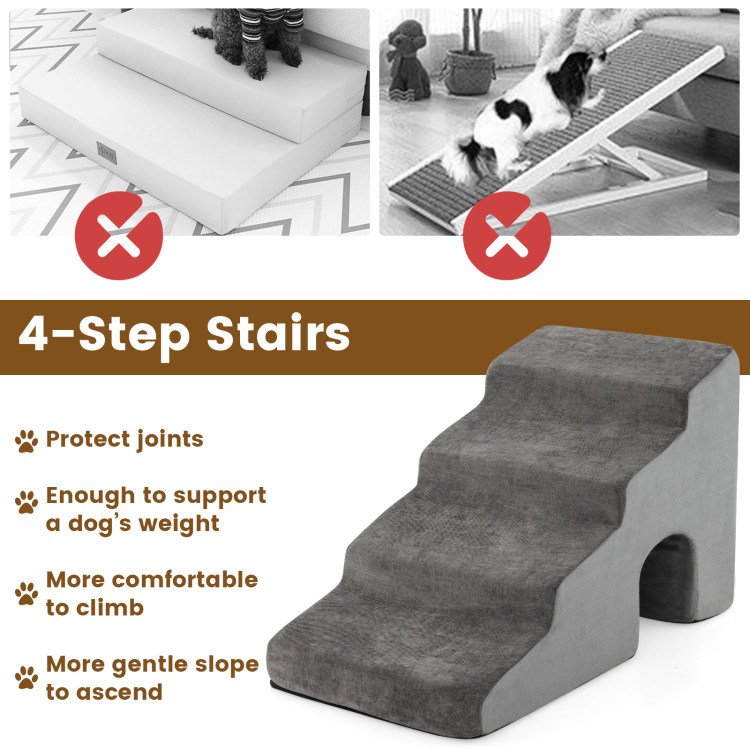 4-Step Stairs

Protect joints

Enough to support a dog's weight

More comfortable to climb

More gentle slope to ascend